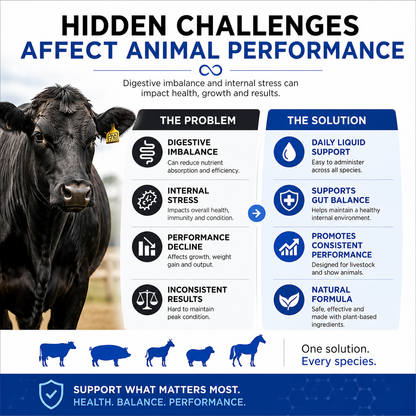 HIDDEN CHALLENGES
AFFECT ANIMAL PERFORMANCE

Digestive imbalance and internal stress can impact health, growth and results.

THE PROBLEM

DIGESTIVE IMBALANCE
Can reduce nutrient absorption and efficiency.

INTERNAL STRESS
Impacts overall health, immunity and condition.

PERFORMANCE DECLINE
Affects growth, weight gain and output.

INCONSISTENT RESULTS
Hard to maintain peak condition.

THE SOLUTION

DAILY LIQUID SUPPORT
Easy to administer across all species.

SUPPORTS GUT BALANCE
Helps maintain a healthy internal environment.

PROMOTES CONSISTENT PERFORMANCE
Designed for livestock and show animals.

NATURAL FORMULA
Safe, effective and made with plant-based ingredients.

One solution.
Every species.

SUPPORT WHAT MATTERS MOST.
HEALTH. BALANCE. PERFORMANCE.